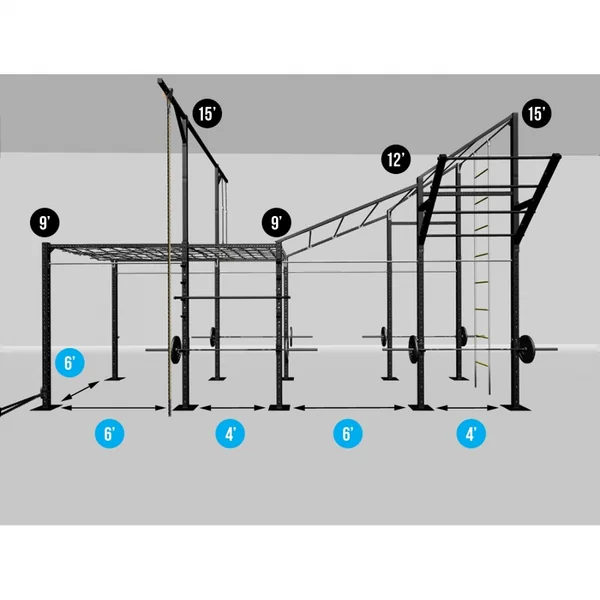 15'
15'
12'
9'
9'
6'
6'
4'
6'
4'