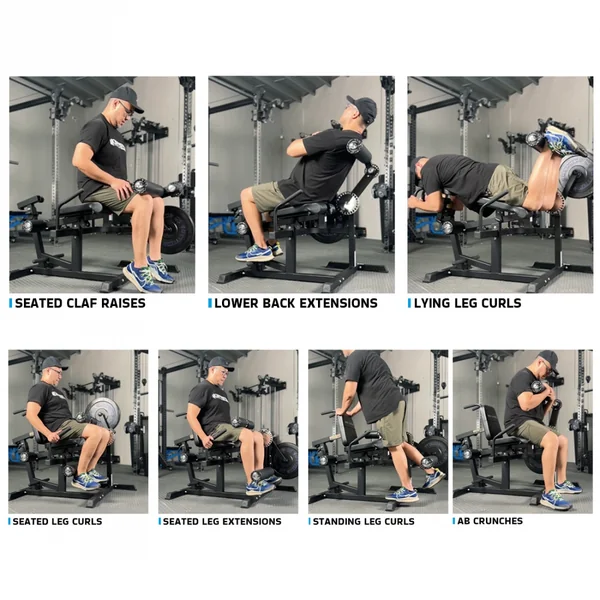 SEATED CLAF RAISES

LOWER BACK EXTENSIONS

LYING LEG CURLS

SEATED LEG CURLS

SEATED LEG EXTENSIONS

STANDING LEG CURLS

AB CRUNCHES