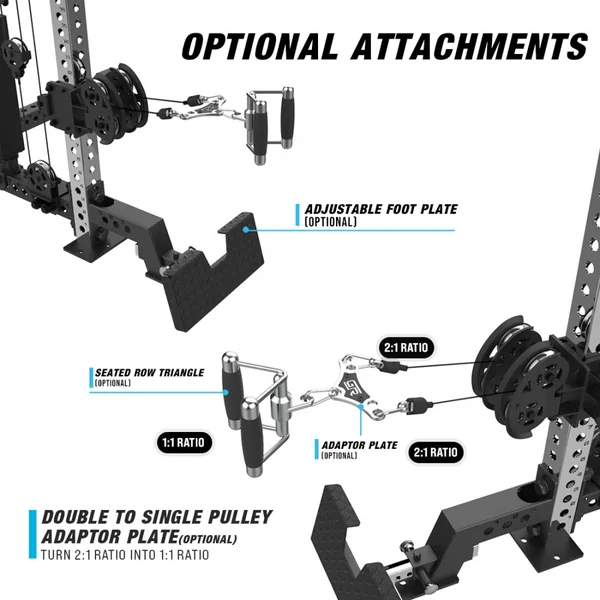 OPTIONAL ATTACHMENTS

ADJUSTABLE FOOT PLATE
(OPTIONAL)

2:1 RATIO

SEATED ROW TRIANGLE
(OPTIONAL)

1:1 RATIO

ADAPTOR PLATE
(OPTIONAL)

2:1 RATIO

DOUBLE TO SINGLE PULLEY ADAPTOR PLATE(OPTIONAL)
TURN 2:1 RATIO INTO 1:1 RATIO