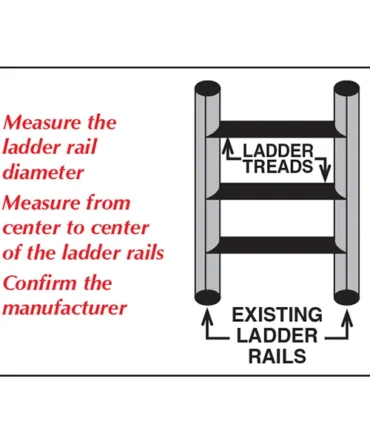 Measure the ladder rail diameter

Measure from center to center of the ladder rails

Confirm the manufacturer

LADDER TREADS

EXISTING LADDER RAILS