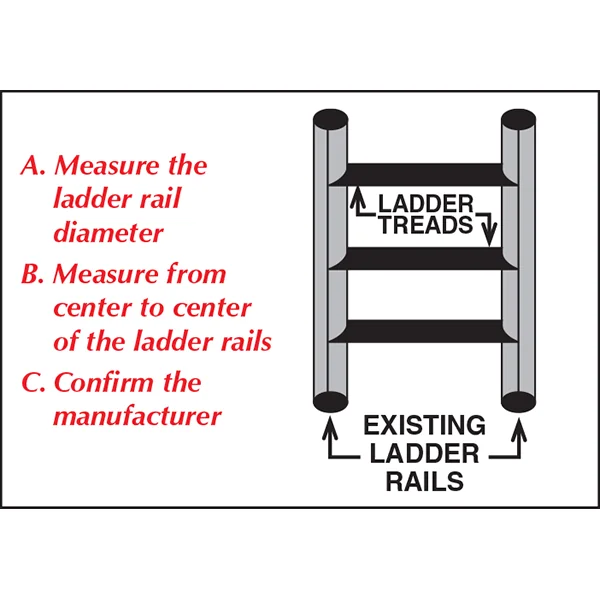 A. Measure the ladder rail diameter

B. Measure from center to center of the ladder rails

C. Confirm the manufacturer

LADDER TREADS

EXISTING LADDER RAILS