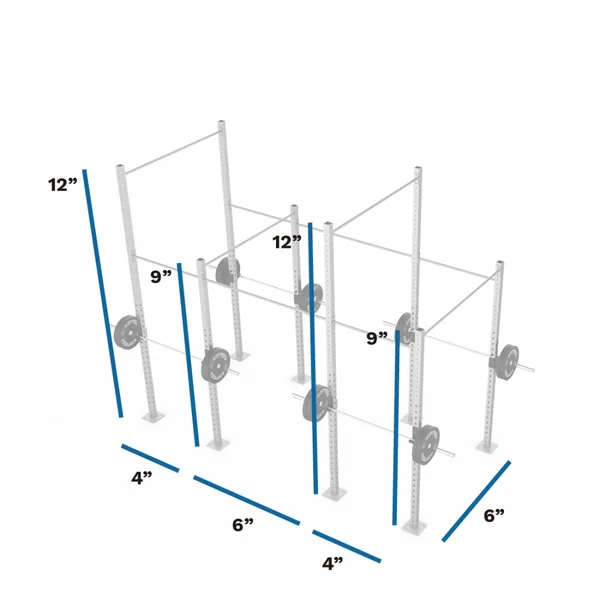 12”

12”

9”

9”

4”

6”

4”

6”