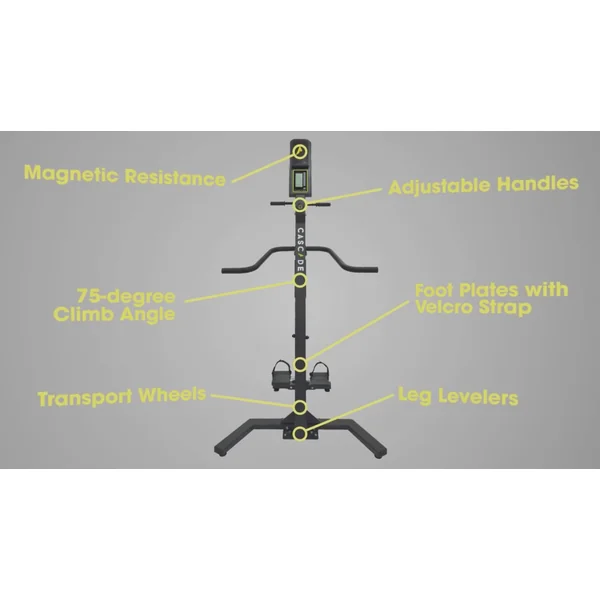 Magnetic Resistance

Adjustable Handles

CASCADE

75-degree Climb Angle

Foot Plates with Velcro Strap

Transport Wheels

Leg Levelers